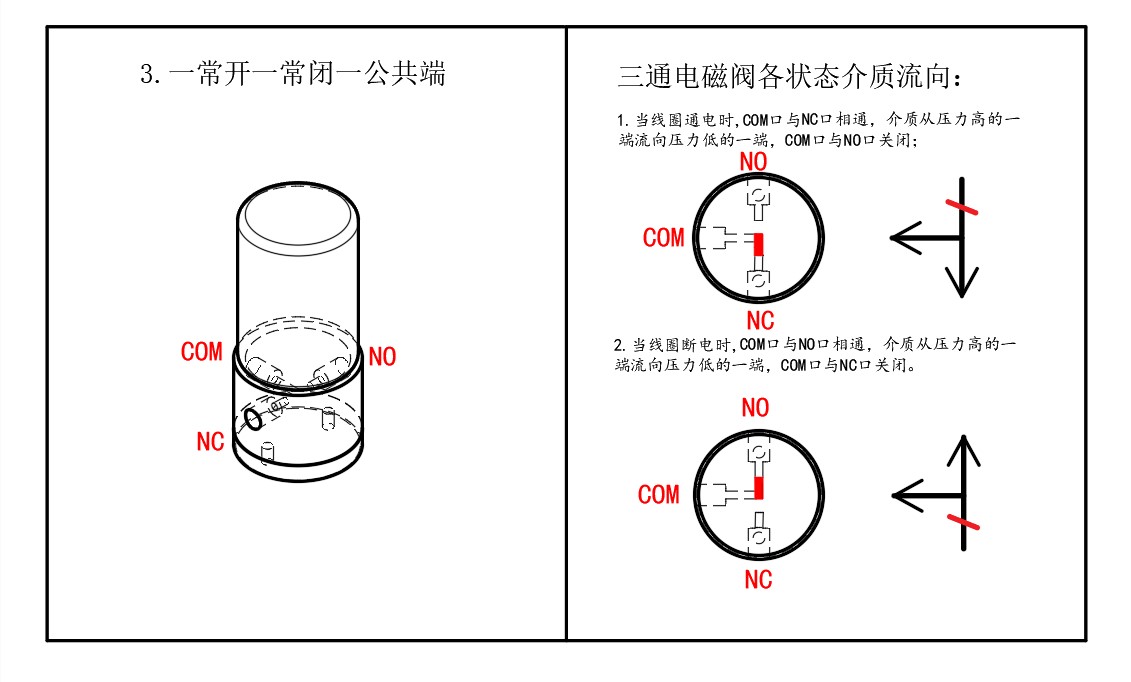 3.一常开一常闭一公共端

COM

NO

NC

三通电磁阀各状态介质流向：

1.当线圈通电时,COM口与NC口相通，介质从压力高的一端流向压力低的一端，COM口与NO口关闭；

NO

COM

NC

2.当线圈断电时,COM口与NO口相通，介质从压力高的一端流向压力低的一端，COM口与NC口关闭。

NO

COM

NC